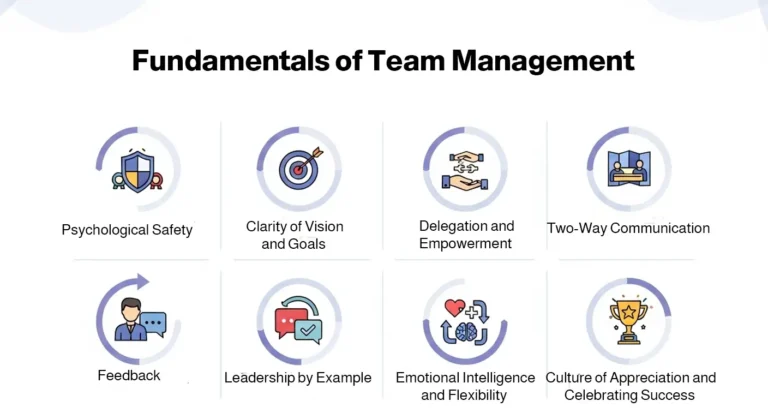 Fundamentals of Team Management

Psychological Safety

Clarity of Vision and Goals

Delegation and Empowerment

Two-Way Communication

Feedback

Leadership by Example

Emotional Intelligence and Flexibility

Culture of Appreciation and Celebrating Success